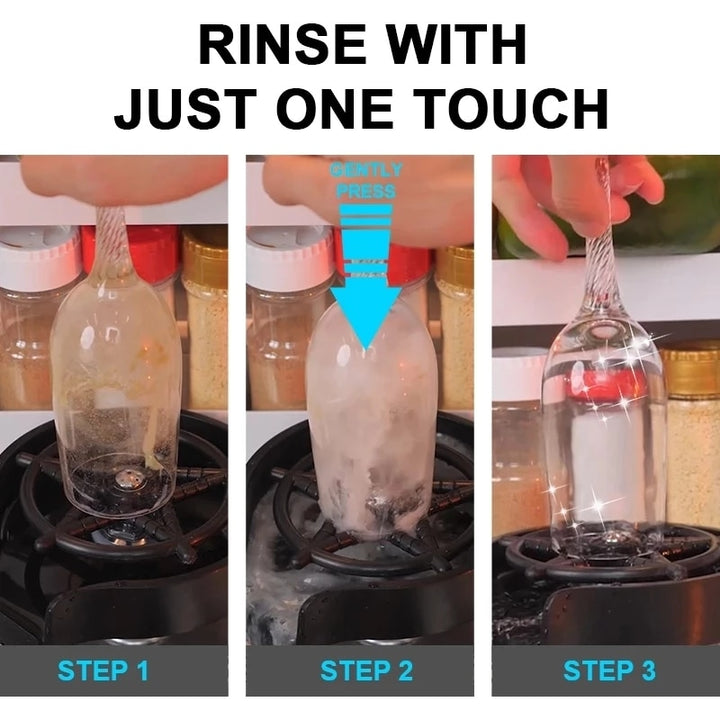 RINSE WITH JUST ONE TOUCH

GENTLY PRESS

STEP 1

STEP 2

STEP 3