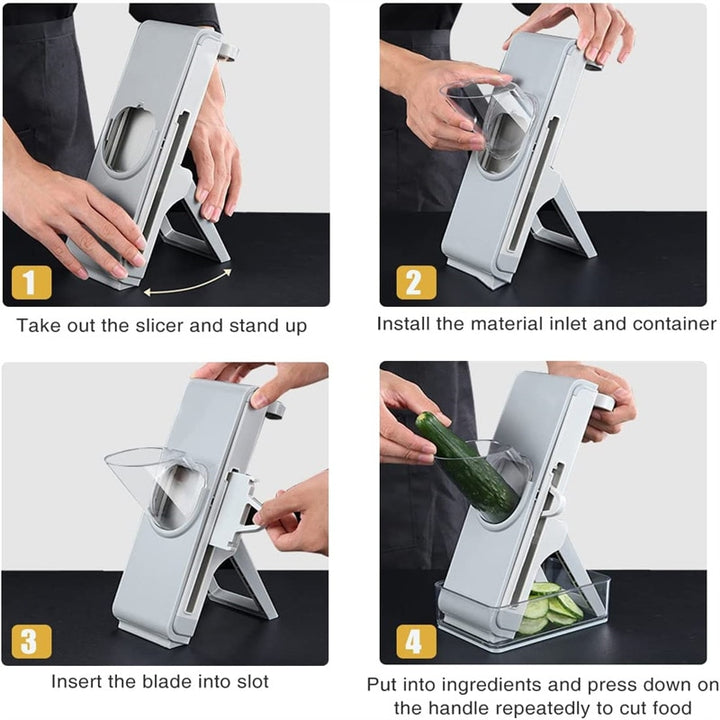 1
Take out the slicer and stand up

2
Install the material inlet and container

3
Insert the blade into slot

4
Put into ingredients and press down on the handle repeatedly to cut food