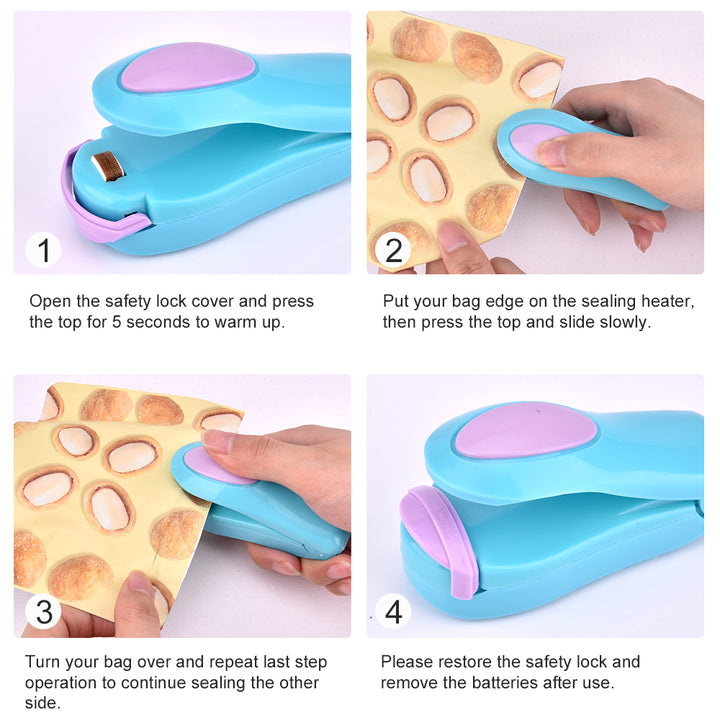 1

Open the safety lock cover and press the top for 5 seconds to warm up.

2

Put your bag edge on the sealing heater, then press the top and slide slowly.

3

Turn your bag over and repeat last step operation to continue sealing the other side.

4

Please restore the safety lock and remove the batteries after use.